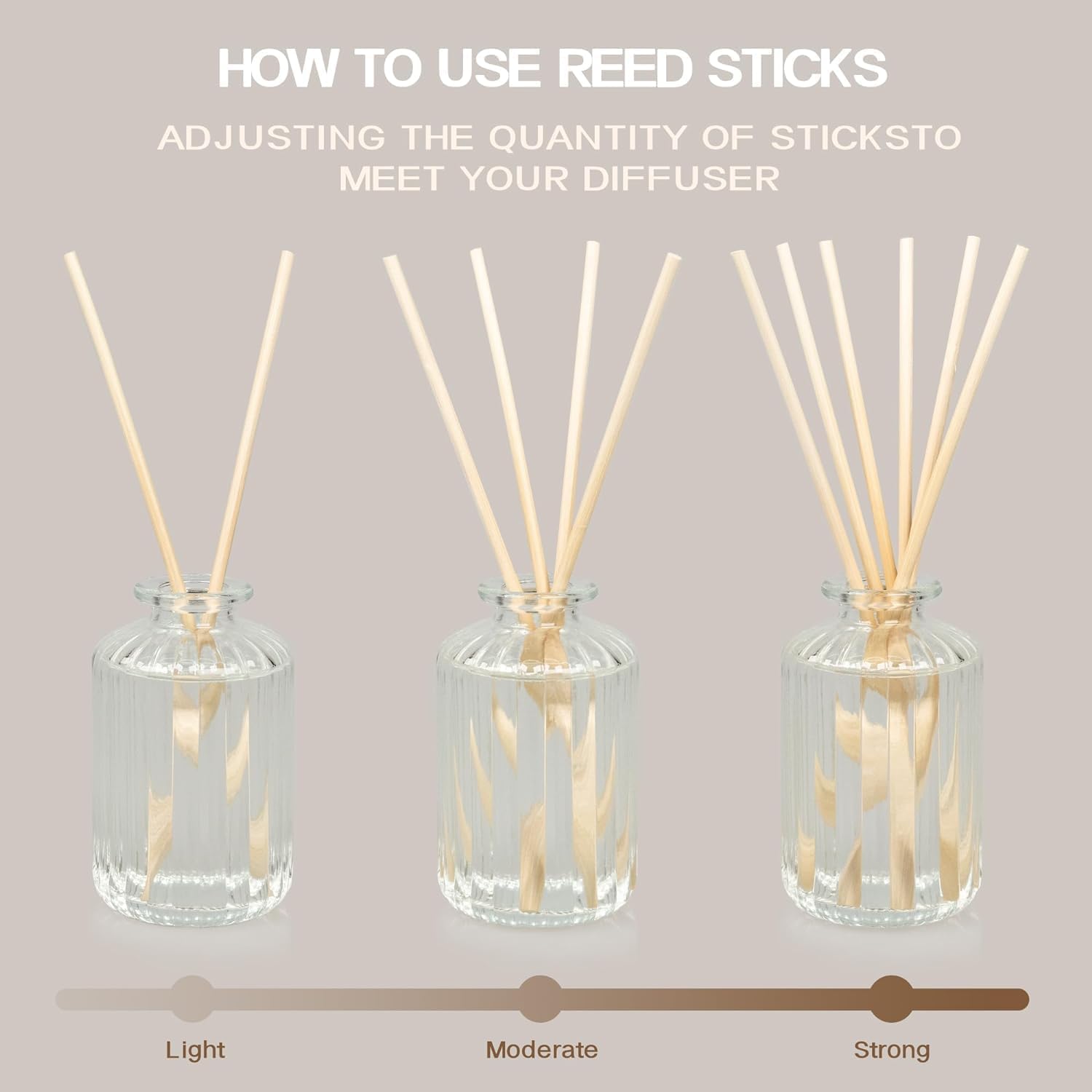 HOW TO USE REED STICKS

ADJUSTING THE QUANTITY OF STICKSTO MEET YOUR DIFFUSER

Light

Moderate

Strong